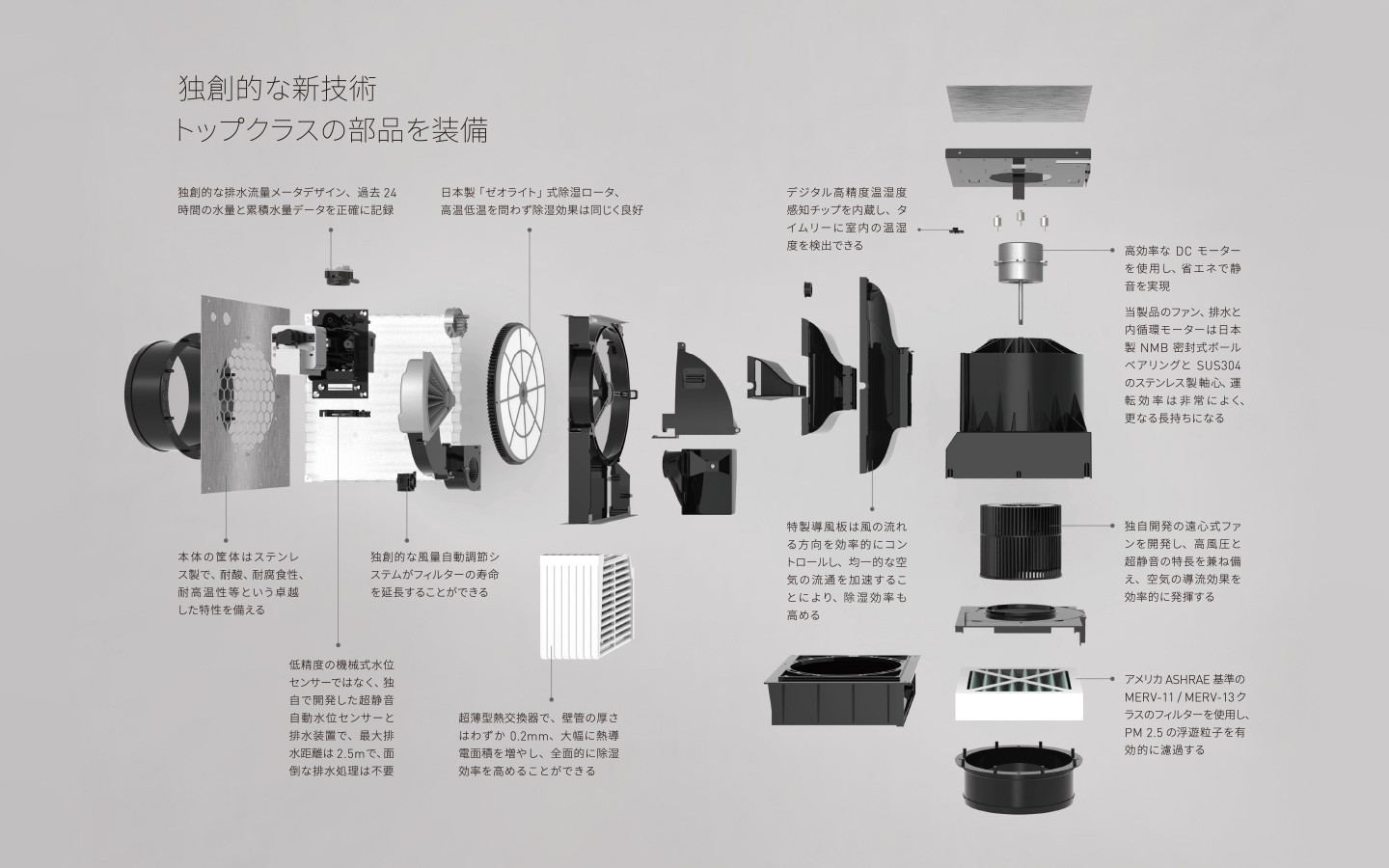 独創的な新技術
トップクラスの部品を装備

独創的な排水流量メータデザイン、過去 24 時間の水量と累積水量データを正確に記録

日本製「ゼオライト」式除湿ロータ、高温低温を問わず除湿効果は同じく良好

デジタル高精度温湿度感知チップを内蔵し、タイムリーに室内の温湿度を検出できる

高効率な DC モーターを使用し、省エネで静音を実現

当製品のファン、排水と内循環モーターは日本製 NMB 密封式ボールベアリングと SUS304 のステンレス製軸心、運転効率は非常によく、更なる長持ちになる

本体の筐体はステンレス製で、耐酸、耐腐食性、耐高温性等という卓越した特性を備える

独創的な風量自動調節システムがフィルターの寿命を延長することができる

特製導風板は風の流れる方向を効率的にコントロールし、均一的な空気の流通を加速することにより、除湿効率も高める

独自開発の遠心式ファンを開発し、高風圧と超静音の特長を兼ね備え、空気の導流効果を効率的に発揮する

低精度の機械式水位センサーではなく、独自で開発した超静音自動水位センサーと排水装置で、最大排水距離は 2.5mで、面倒な排水処理は不要

超薄型熱交換器で、壁管の厚さはわずか 0.2mm、大幅に熱導電面積を増やし、全面的に除湿効率を高めることができる

アメリカ ASHRAE 基準の MERV-11 / MERV-13 クラスのフィルターを使用し、PM 2.5 の浮遊粒子を有効的に濾過する